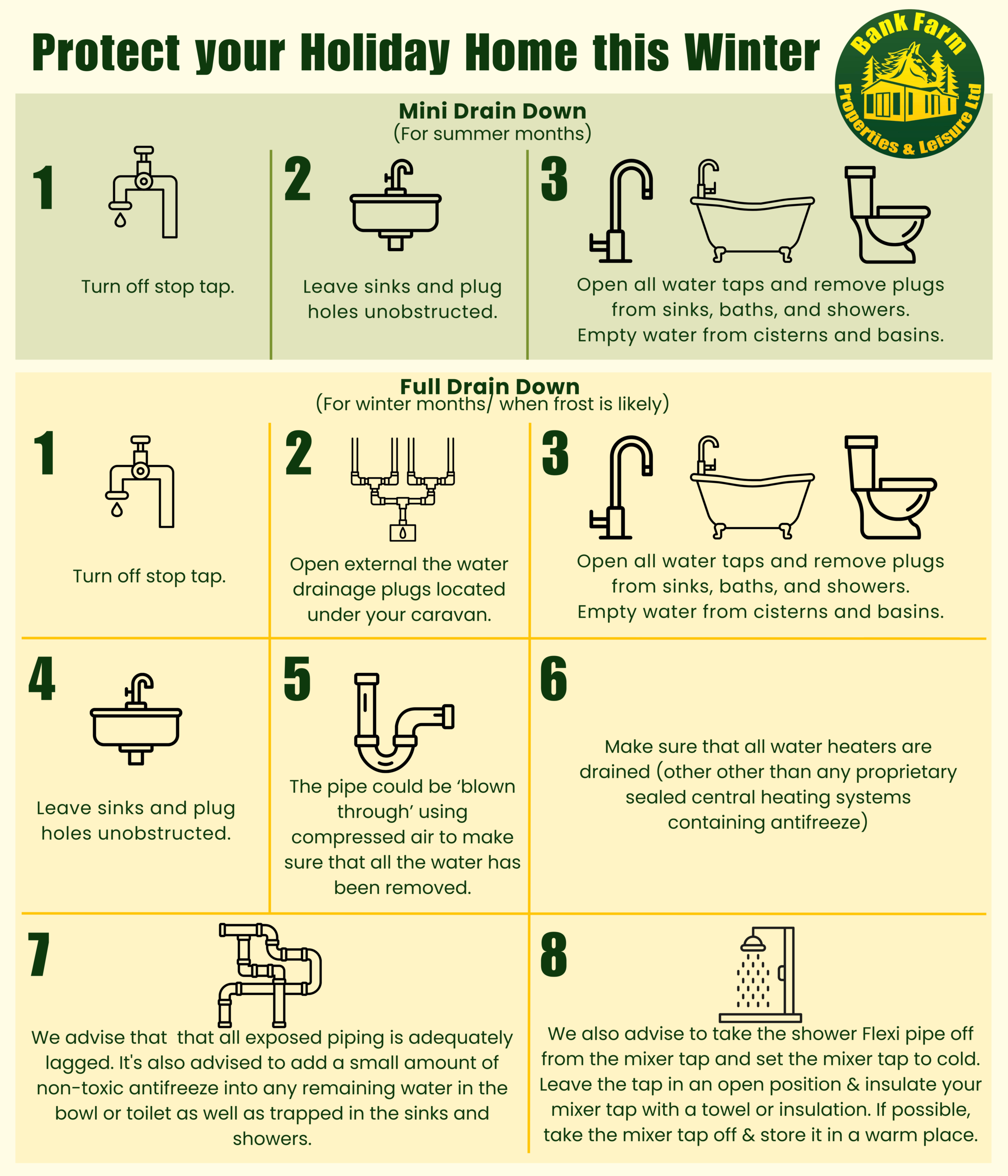 Protect your Holiday Home this Winter

Bank Farm Properties & Leisure Ltd

Mini Drain Down
(For summer months)

1

Turn off stop tap.

2

Leave sinks and plug holes unobstructed.

3

Open all water taps and remove plugs from sinks, baths, and showers. Empty water from cisterns and basins.

Full Drain Down
(For winter months/ when frost is likely)

1

Turn off stop tap.

2

Open external the water drainage plugs located under your caravan.

3

Open all water taps and remove plugs from sinks, baths, and showers. Empty water from cisterns and basins.

4

Leave sinks and plug holes unobstructed.

5

The pipe could be 'blown through' using compressed air to make sure that all the water has been removed.

6

Make sure that all water heaters are drained (other other than any proprietary sealed central heating systems containing antifreeze)

7

We advise that that all exposed piping is adequately lagged. It's also advised to add a small amount of non-toxic antifreeze into any remaining water in the bowl or toilet as well as trapped in the sinks and showers.

8

We also advise to take the shower Flexi pipe off from the mixer tap and set the mixer tap to cold. Leave the tap in an open position & insulate your mixer tap with a towel or insulation. If possible, take the mixer tap off & store it in a warm place.